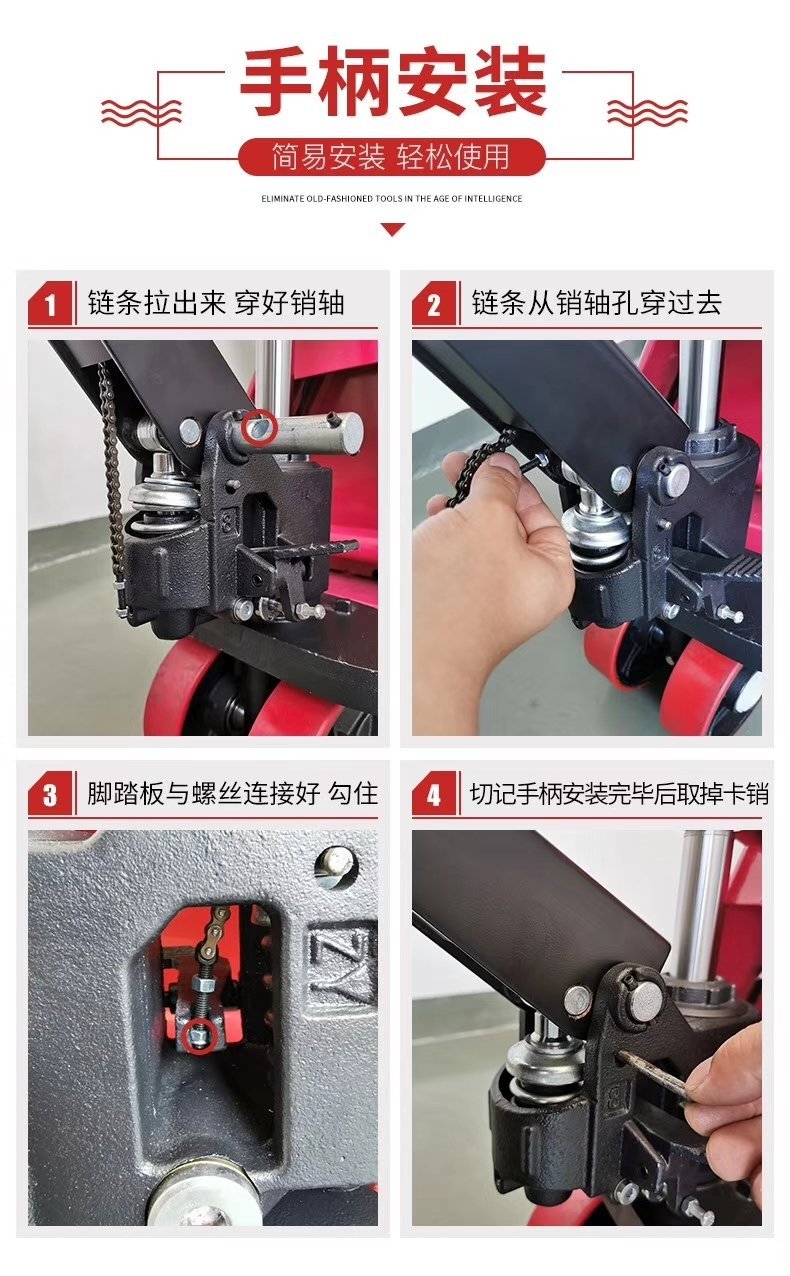 手柄安装

简易安装 轻松使用

ELIMINATE OLD-FASHIONED TOOLS IN THE AGE OF INTELLIGENCE

1 链条拉出来 穿好销轴

2 链条从销轴孔穿过去

3 脚踏板与螺丝连接好 勾住

4 切记手柄安装完毕后取掉卡销